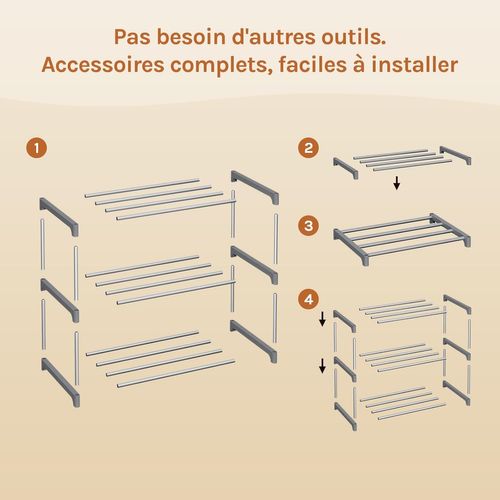 Pas besoin d'autres outils.
Accessoires complets, faciles à installer

1

2

3

4