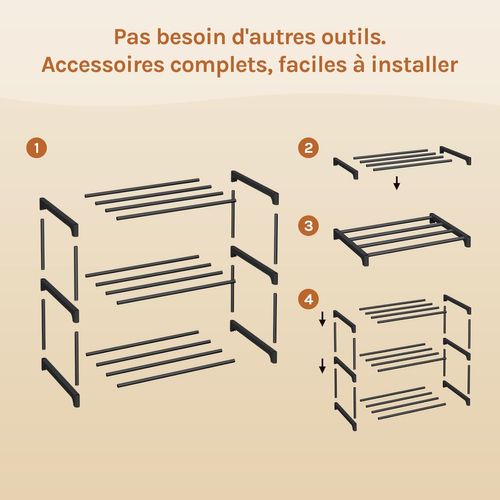 Pas besoin d'autres outils.
Accessoires complets, faciles à installer

1

2

3

4