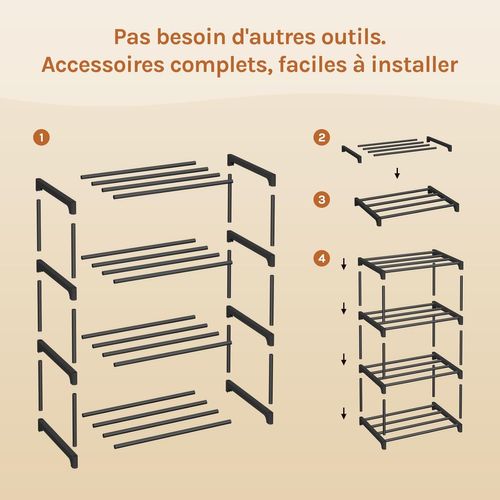 Pas besoin d'autres outils.
Accessoires complets, faciles à installer

1

2

3

4