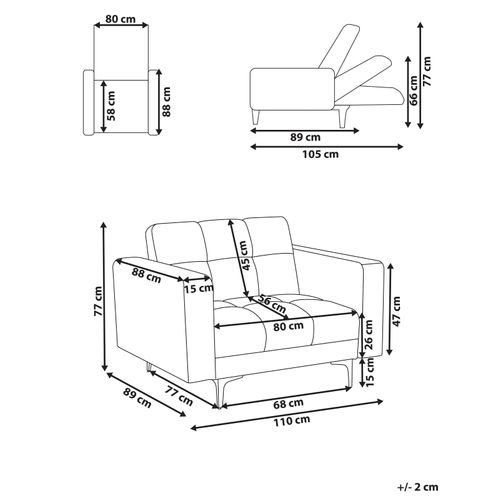 80 cm
58 cm
88 cm
66 cm
77 cm
89 cm
105 cm
77 cm
88 cm
15 cm
45 cm
56 cm
80 cm
47 cm
26 cm
15 cm
89 cm
77 cm
68 cm
110 cm
+/- 2 cm