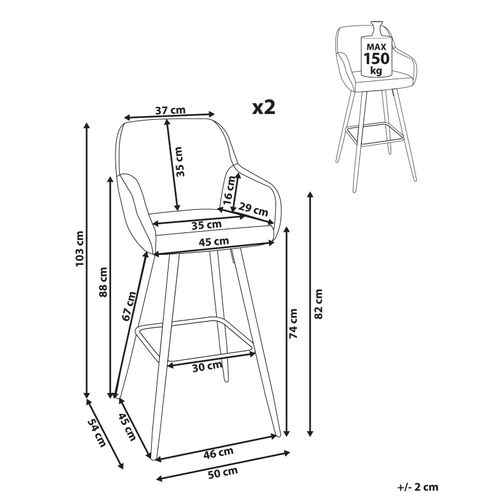 MAX
150
kg

x2

37 cm
35 cm
16 cm
29 cm
35 cm
45 cm
103 cm
88 cm
67 cm
30 cm
74 cm
82 cm
54 cm
45 cm
46 cm
50 cm

+/- 2 cm