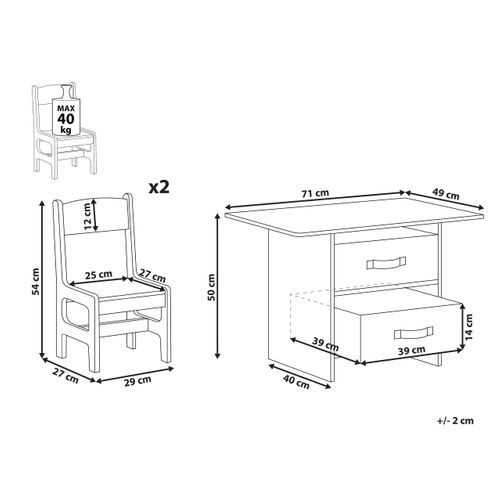 MAX
40
kg

x2

12 cm
54 cm
25 cm
27 cm
27 cm
29 cm

71 cm
49 cm
50 cm
14 cm
39 cm
39 cm
40 cm

+/- 2 cm