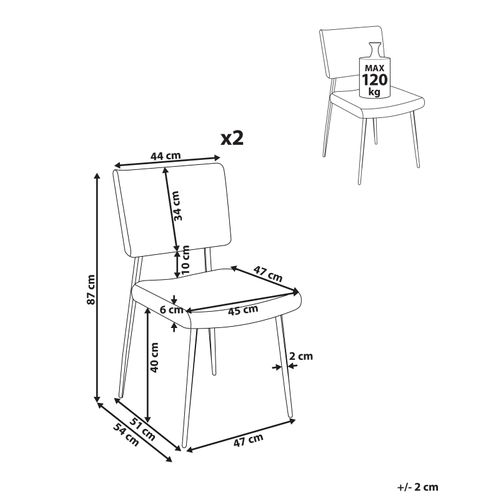 MAX
120
kg

x2

44 cm
34 cm
10 cm
47 cm
87 cm
6 cm
45 cm
40 cm
2 cm
51 cm
54 cm
47 cm

+/- 2 cm