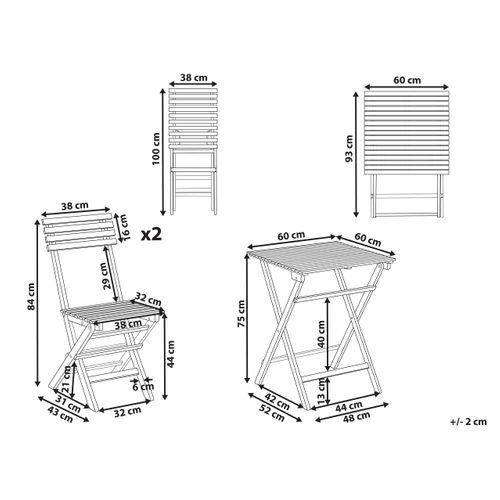 38 cm
100 cm
60 cm
93 cm
38 cm
16 cm
x2
84 cm
29 cm
32 cm
38 cm
44 cm
21 cm
6 cm
31 cm
43 cm
32 cm
60 cm
60 cm
75 cm
40 cm
13 cm
42 cm
52 cm
44 cm
48 cm
+/- 2 cm