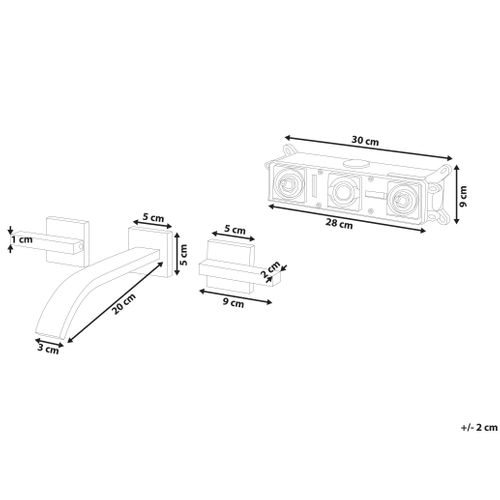 30 cm
9 cm
28 cm
1 cm
5 cm
5 cm
20 cm
3 cm
5 cm
2 cm
9 cm
+/- 2 cm