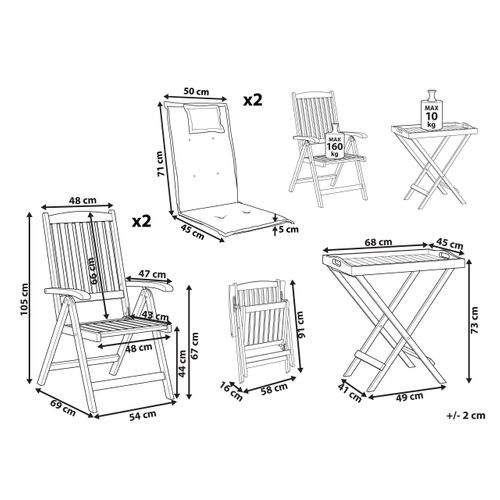 50 cm
x2
71 cm
45 cm
5 cm
MAX
160
kg
MAX
10
kg
48 cm
x2
105 cm
66 cm
47 cm
43 cm
48 cm
44 cm
67 cm
69 cm
54 cm
91 cm
16 cm
58 cm
68 cm
45 cm
73 cm
41 cm
49 cm
+/- 2 cm