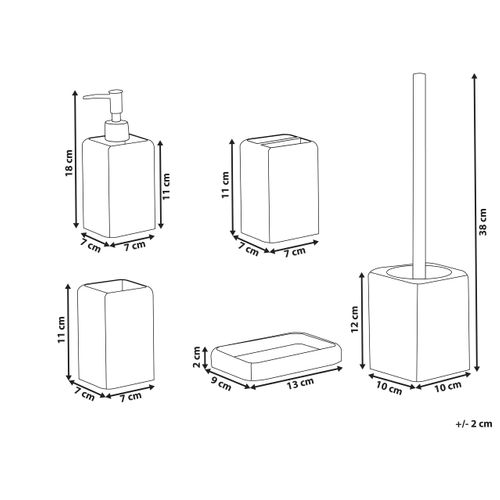 18 cm
11 cm
7 cm
7 cm

11 cm
7 cm
7 cm

38 cm

11 cm
7 cm
7 cm

2 cm
9 cm
13 cm

12 cm
10 cm
10 cm

+/- 2 cm