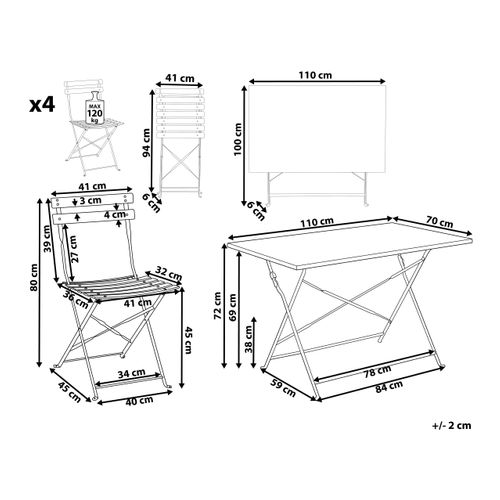 x4

MAX
120
kg

41 cm
94 cm
6 cm

110 cm
100 cm
6 cm

41 cm
3 cm
4 cm
39 cm
27 cm
80 cm
32 cm
36 cm
41 cm
45 cm
34 cm
45 cm
40 cm

110 cm
70 cm
72 cm
69 cm
38 cm
78 cm
59 cm
84 cm

+/- 2 cm