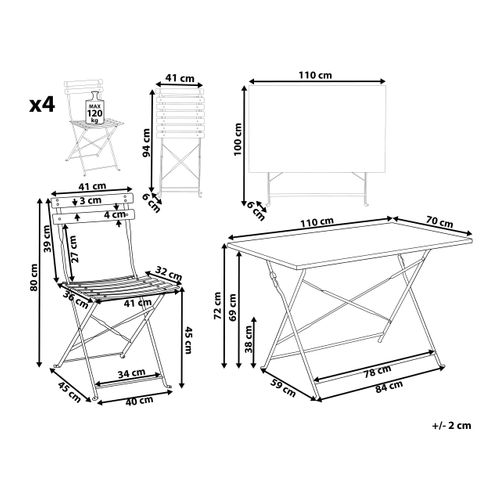 x4

MAX
120
kg

41 cm
94 cm
6 cm

110 cm
100 cm
6 cm

41 cm
3 cm
4 cm
39 cm
27 cm
80 cm
32 cm
36 cm
41 cm
45 cm
34 cm
45 cm
40 cm

110 cm
70 cm
72 cm
69 cm
38 cm
78 cm
59 cm
84 cm

+/- 2 cm