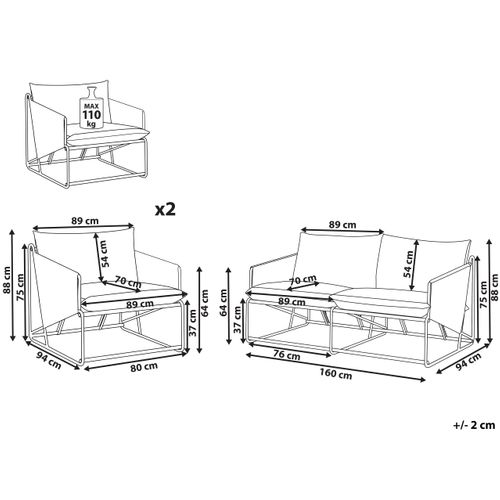 MAX
110
kg

x2

89 cm
54 cm
70 cm
89 cm
88 cm
75 cm
64 cm
37 cm
94 cm
80 cm

89 cm
54 cm
70 cm
89 cm
64 cm
37 cm
75 cm
88 cm
76 cm
160 cm
94 cm

+/- 2 cm