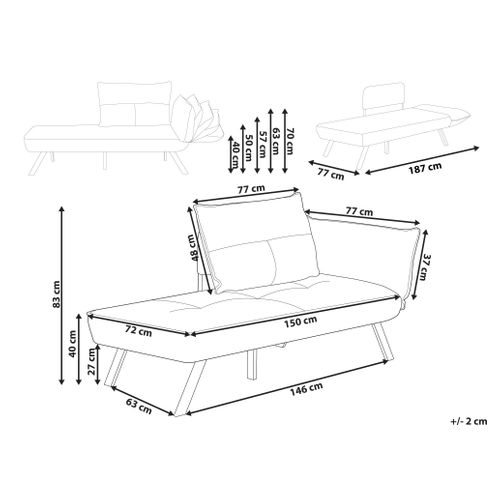 40 cm
50 cm
57 cm
63 cm
70 cm

77 cm
187 cm

77 cm
77 cm
48 cm
37 cm
83 cm
40 cm
27 cm
72 cm
150 cm
63 cm
146 cm

+/- 2 cm