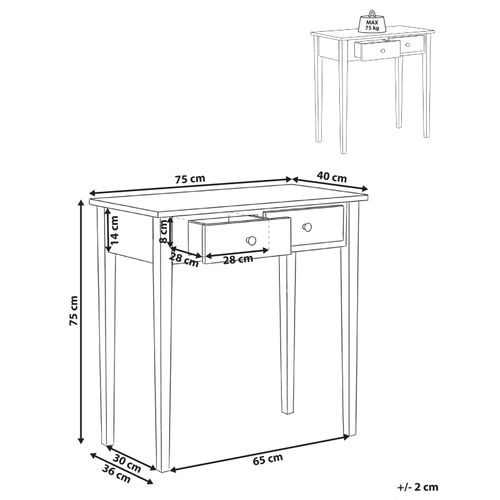 MAX
75 kg

75 cm
40 cm
14 cm
8 cm
28 cm
28 cm
75 cm
30 cm
36 cm
65 cm
+/- 2 cm