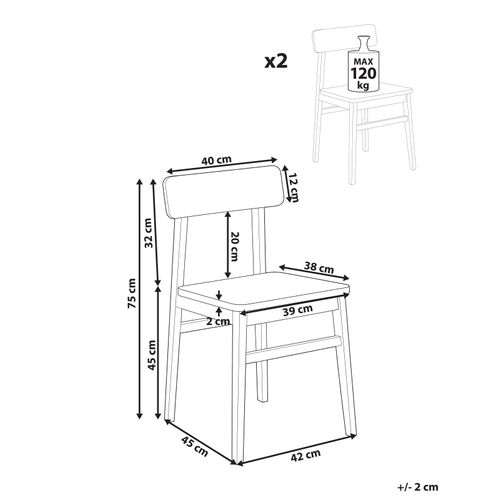 x2

MAX
120
kg

40 cm
12 cm
75 cm
32 cm
20 cm
38 cm
39 cm
2 cm
45 cm
45 cm
42 cm

+/- 2 cm