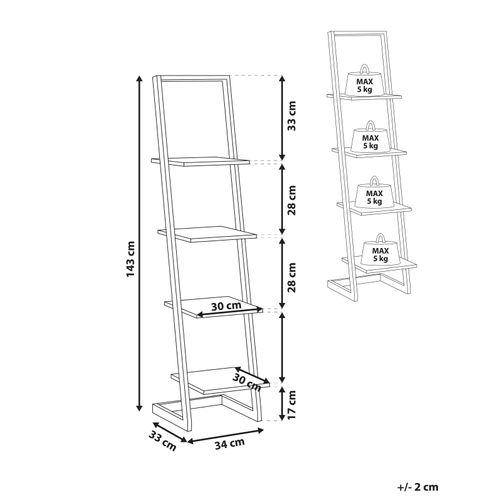 143 cm

33 cm

28 cm

28 cm

30 cm

30 cm

17 cm

33 cm

34 cm

MAX 5 kg

MAX 5 kg

MAX 5 kg

MAX 5 kg

+/- 2 cm