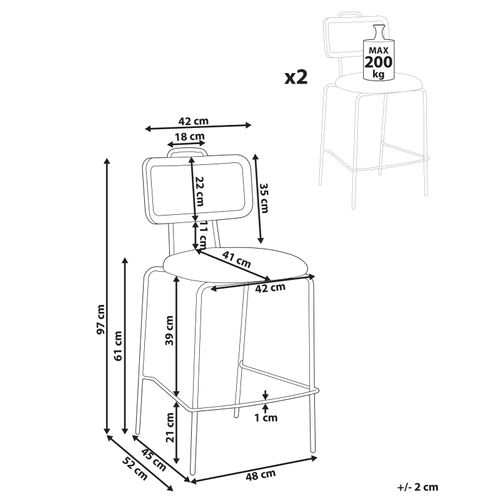 x2

MAX 200 kg

42 cm

18 cm

22 cm

35 cm

11 cm

41 cm

42 cm

97 cm

61 cm

39 cm

1 cm

21 cm

45 cm

52 cm

48 cm

+/- 2 cm