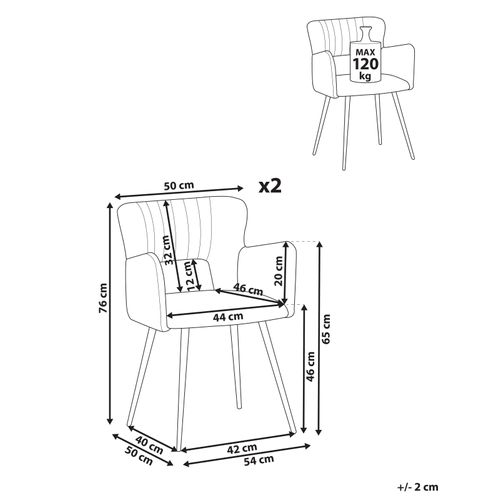 MAX
120
kg

50 cm
x2
32 cm
12 cm
20 cm
46 cm
44 cm
76 cm
65 cm
46 cm
40 cm
50 cm
42 cm
54 cm

+/- 2 cm