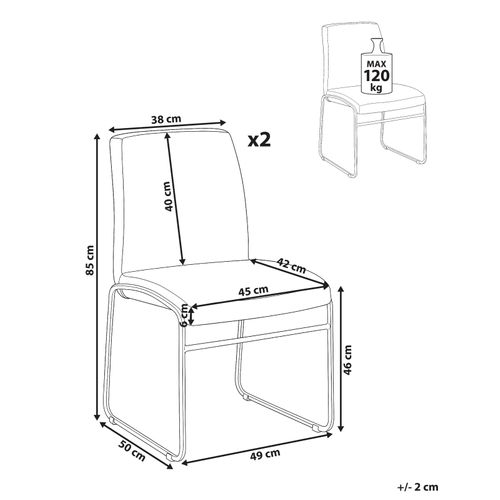 MAX 120 kg

38 cm

x2

40 cm

85 cm

42 cm

45 cm

6 cm

46 cm

50 cm

49 cm

+/- 2 cm