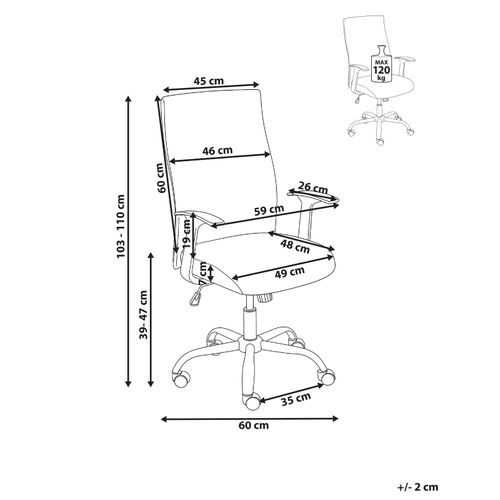 MAX
120
kg

45 cm
46 cm
60 cm
103 - 110 cm
26 cm
59 cm
19 cm
48 cm
7 cm
49 cm
39- 47 cm
35 cm
60 cm

+/- 2 cm