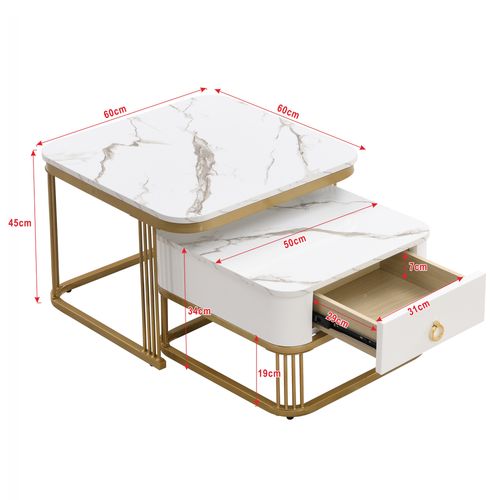 60cm
60cm
45cm
50cm
7cm
34cm
29cm
31cm
19cm