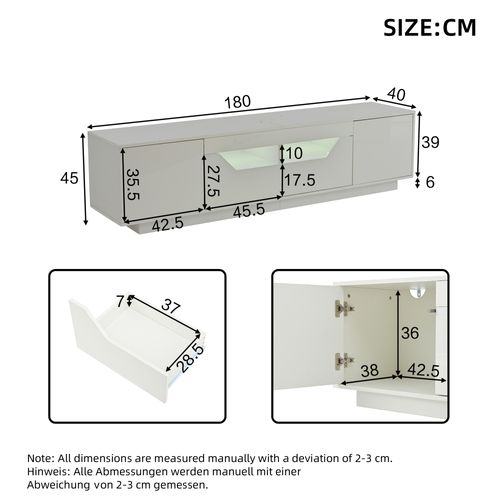 SIZE:CM

180
40
39
6
45
35.5
27.5
10
17.5
42.5
45.5

7
37
28.5

36
38
42.5

Note: All dimensions are measured manually with a deviation of 2-3 cm.
Hinweis: Alle Abmessungen werden manuell mit einer Abweichung von 2-3 cm gemessen.