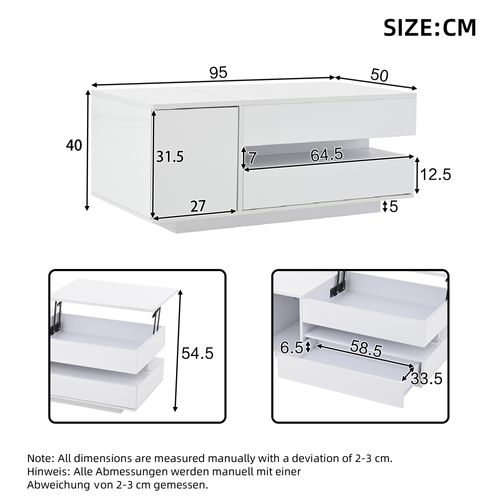 SIZE:CM

95
50
40
31.5
7
64.5
12.5
27
5

54.5

6.5
58.5
33.5

Note: All dimensions are measured manually with a deviation of 2-3 cm.
Hinweis: Alle Abmessungen werden manuell mit einer Abweichung von 2-3 cm gemessen.