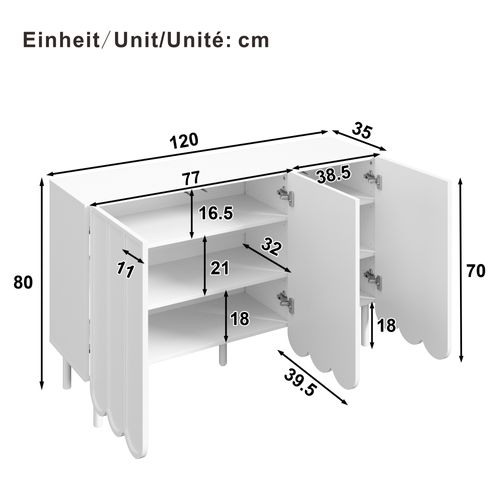 Einheit/Unit/Unité: cm

120
35
77
38.5
16.5
32
11
21
80
70
18
18
39.5