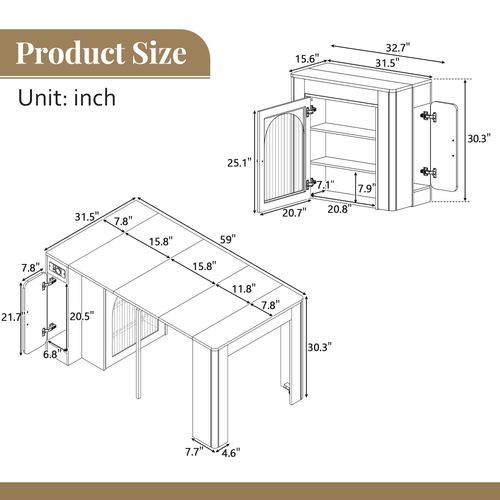 Product Size

Unit: inch

32.7"
15.6"
31.5"
30.3"
25.1"
7.1"
7.9"
20.7"
20.8"

31.5"
7.8"
15.8"
59"
15.8"
11.8"
7.8"
7.8"
21.7"
20.5"
6.8"
30.3"
7.7"
4.6"