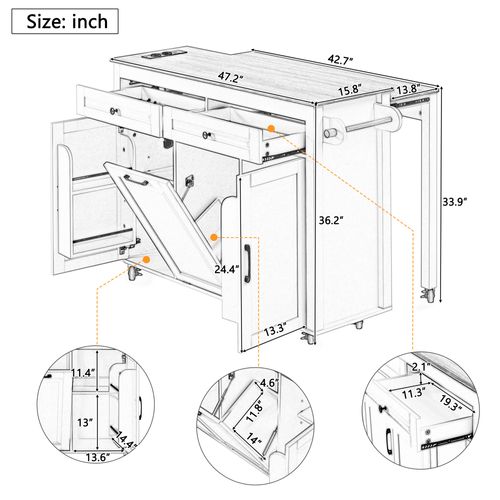 Size: inch

42.7"
47.2"
15.8"
13.8"
33.9"
36.2"
24.4"
13.3"

11.4"
13"
14.4"
13.6"

4.6"
11.8"
14"

2.1"
11.3"
19.3"