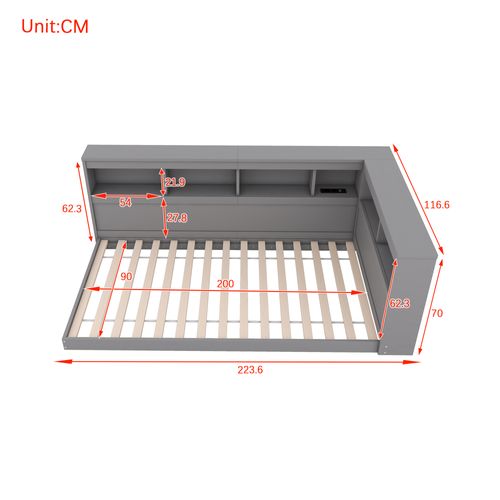 Unit:CM

62.3
21.9
54
27.8
116.6
90
200
62.3
70
223.6