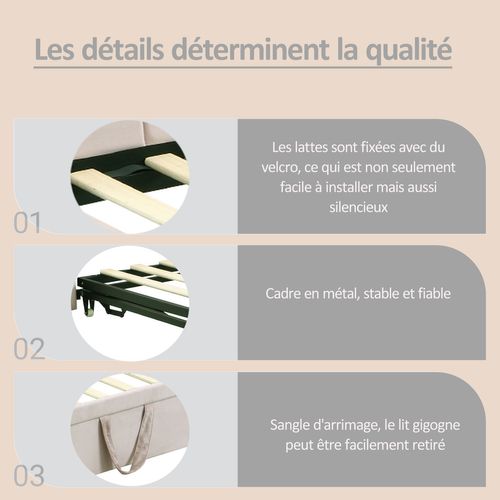 Les détails déterminent la qualité

01

Les lattes sont fixées avec du velcro, ce qui est non seulement facile à installer mais aussi silencieux

02

Cadre en métal, stable et fiable

03

Sangle d'arrimage, le lit gigogne peut être facilement retiré