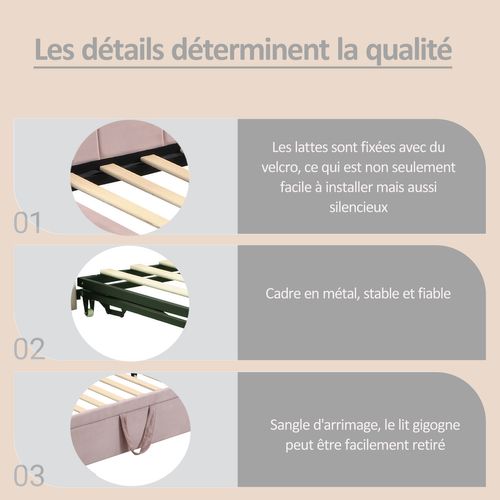 Les détails déterminent la qualité

01

Les lattes sont fixées avec du velcro, ce qui est non seulement facile à installer mais aussi silencieux

02

Cadre en métal, stable et fiable

03

Sangle d'arrimage, le lit gigogne peut être facilement retiré