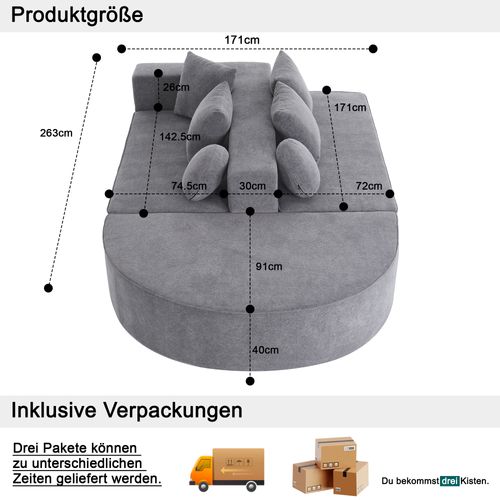 Produktgröße

171cm

263cm

26cm

171cm

142.5cm

74.5cm

30cm

72cm

91cm

40cm

Inklusive Verpackungen

Drei Pakete können zu unterschiedlichen Zeiten geliefert werden.

Du bekommst drei Kisten.