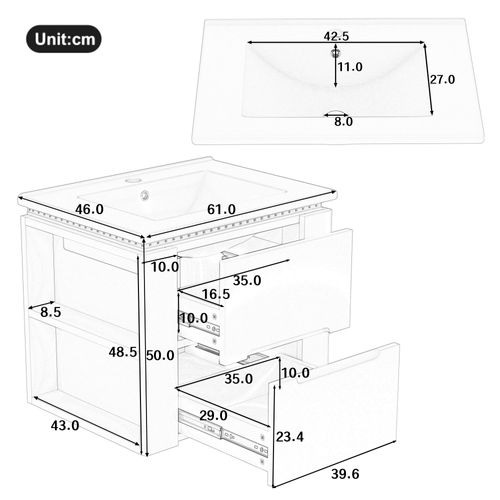 Unit:cm

42.5
11.0
27.0
8.0

46.0
61.0
10.0
35.0
16.5
8.5
10.0
48.5
50.0
35.0
10.0
29.0
43.0
23.4
39.6