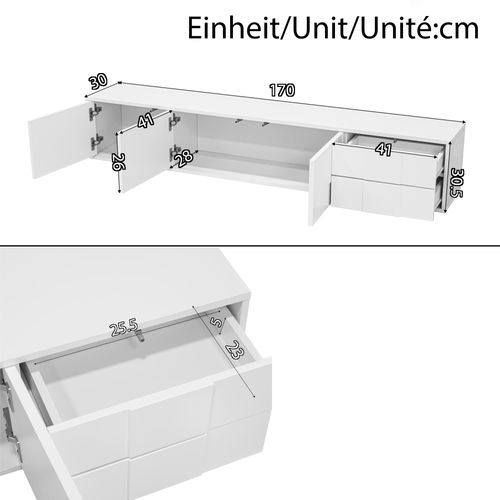 Einheit/Unit/Unité:cm

30
170
41
26
28
41
30.5

25.5
5
23