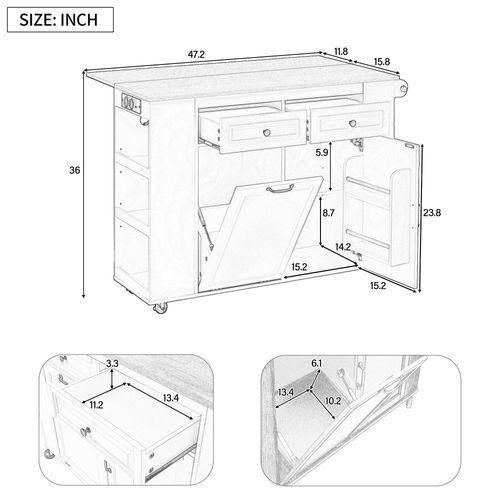 SIZE: INCH

47.2
11.8
15.8
36
5.9
8.7
23.8
14.2
15.2
15.2

3.3
11.2
13.4

6.1
13.4
10.2