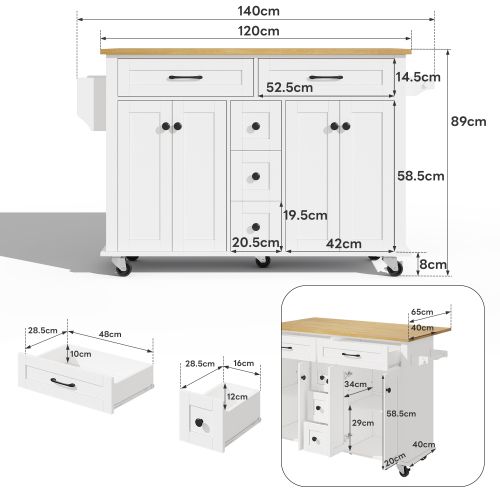 140cm
120cm
14.5cm
52.5cm
89cm
58.5cm
19.5cm
20.5cm
42cm
8cm
28.5cm
48cm
10cm
28.5cm
16cm
12cm
65cm
40cm
34cm
58.5cm
29cm
40cm
20cm