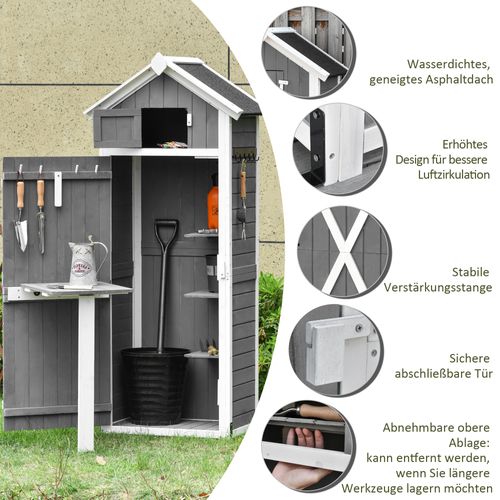 Wasserdichtes, geneigtes Asphaltdach

Erhöhtes Design für bessere Luftzirkulation

Stabile Verstärkungsstange

Sichere abschließbare Tür

Abnehmbare obere Ablage: kann entfernt werden, wenn Sie längere Werkzeuge lagern möchten