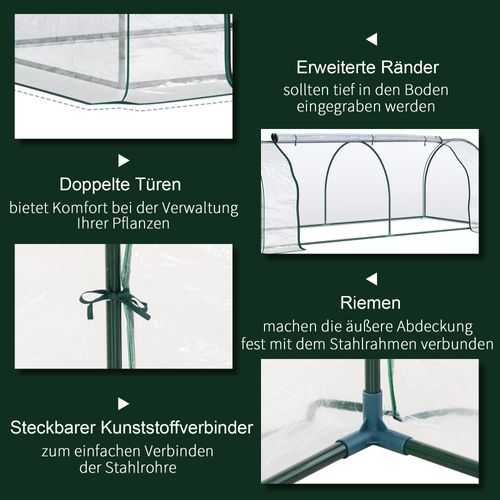 Erweiterte Ränder
sollten tief in den Boden eingegraben werden

Doppelte Türen
bietet Komfort bei der Verwaltung Ihrer Pflanzen

Riemen
machen die äußere Abdeckung fest mit dem Stahlrahmen verbunden

Steckbarer Kunststoffverbinder
zum einfachen Verbinden der Stahlrohre