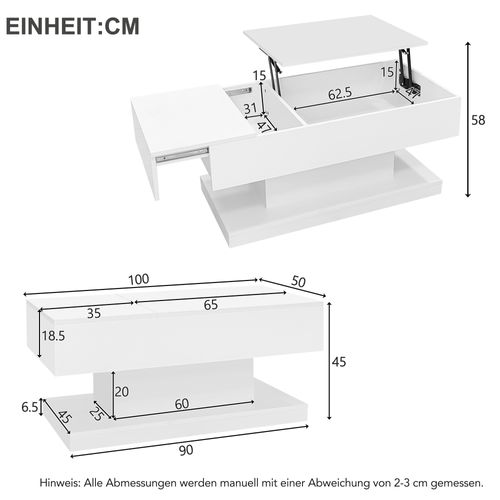 EINHEIT:CM

15
15
62.5
47
31
47
58

100
50
35
65
18.5
45
20
60
6.5
45
25
90

Hinweis: Alle Abmessungen werden manuell mit einer Abweichung von 2-3 cm gemessen.