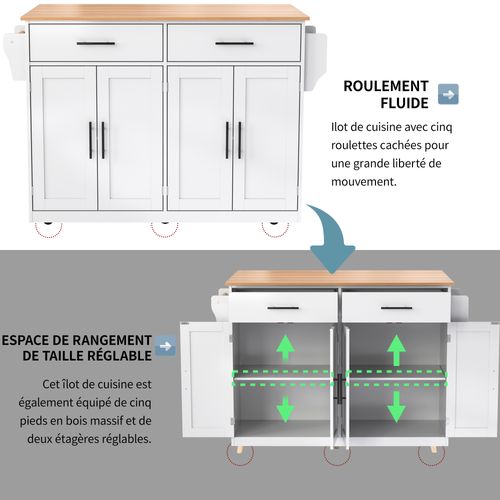 ROULEMENT FLUIDE

Ilot de cuisine avec cinq roulettes cachées pour une grande liberté de mouvement.

ESPACE DE RANGEMENT DE TAILLE RÉGLABLE

Cet îlot de cuisine est également équipé de cinq pieds en bois massif et de deux étagères réglables.