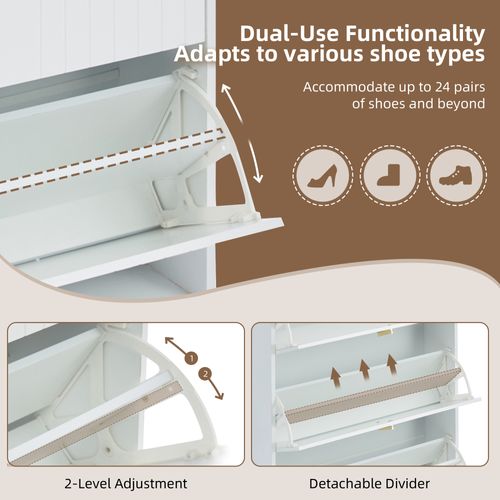 Dual-Use Functionality
Adapts to various shoe types

Accommodate up to 24 pairs of shoes and beyond

1

2

2-Level Adjustment

Detachable Divider