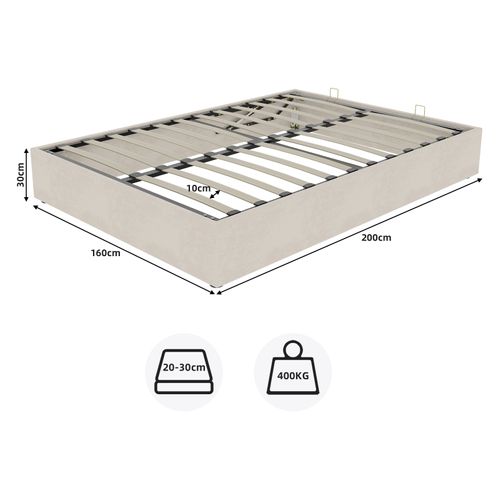 30cm
10cm
160cm
200cm
20-30cm
400KG