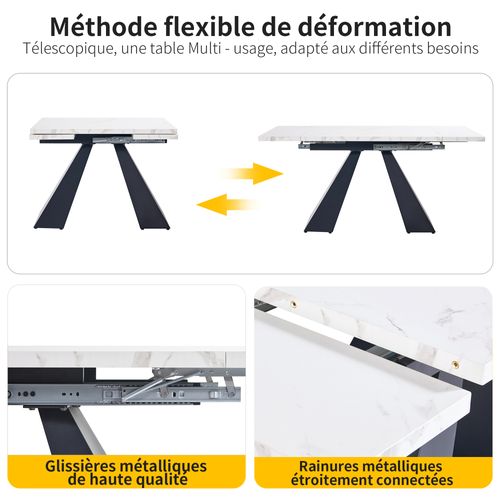 Méthode flexible de déformation
Télescopique, une table Multi - usage, adapté aux différents besoins

Glissières métalliques de haute qualité

Rainures métalliques étroitement connectées