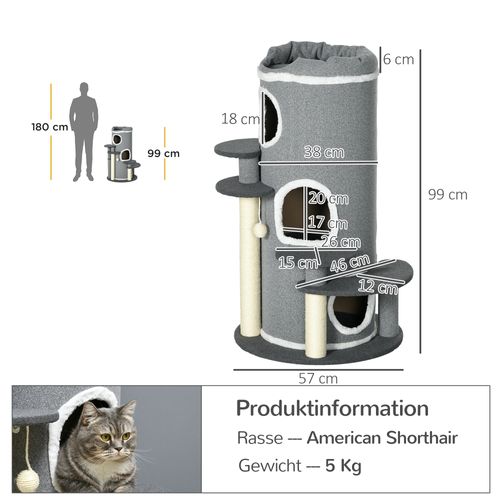 180 cm

99 cm

6 cm

18 cm

38 cm

20 cm

17 cm

26 cm

15 cm

46 cm

12 cm

99 cm

57 cm

Produktinformation

Rasse — American Shorthair

Gewicht — 5 Kg