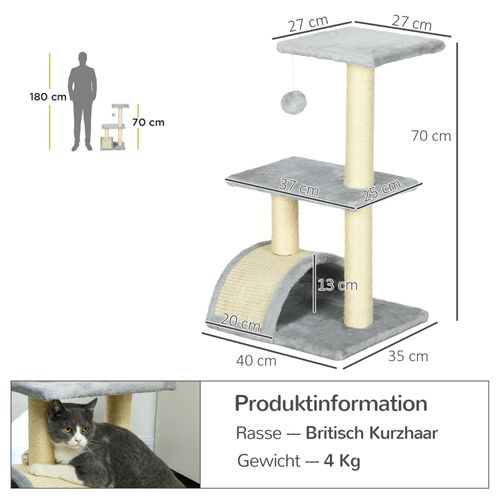 180 cm

70 cm

27 cm
27 cm

70 cm

37 cm
25 cm

13 cm

20 cm

40 cm
35 cm

Produktinformation

Rasse — Britisch Kurzhaar

Gewicht — 4 Kg