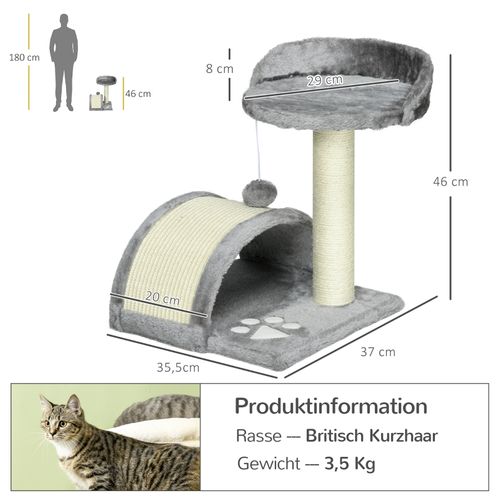 180 cm

46 cm

8 cm

29 cm

46 cm

20 cm

35,5cm

37 cm

Produktinformation

Rasse — Britisch Kurzhaar

Gewicht — 3,5 Kg