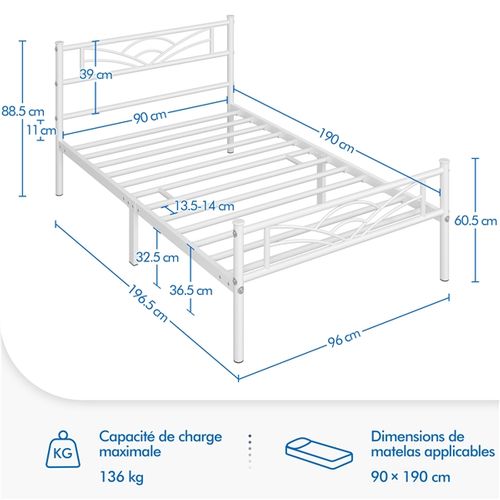 39 cm
88.5 cm
11 cm
90 cm
190 cm
13.5-14 cm
60.5 cm
32.5 cm
36.5 cm
196.5 cm
96 cm

KG
Capacité de charge maximale
136 kg

Dimensions de matelas applicables
90 × 190 cm