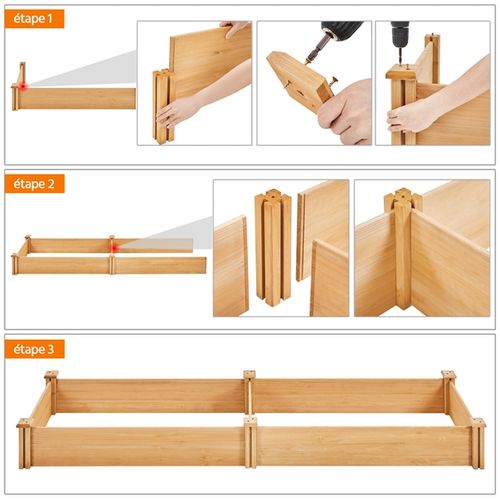 étape 1

étape 2

étape 3