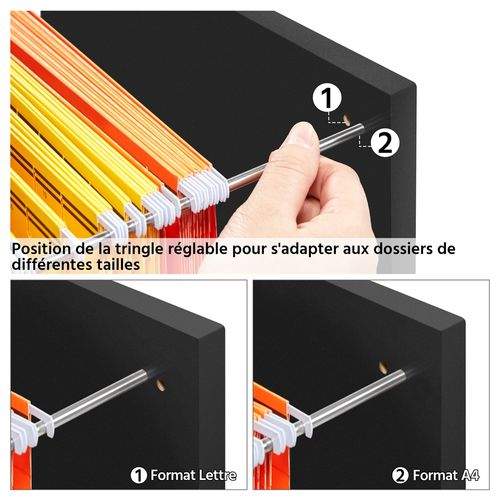 1
2
Position de la tringle réglable pour s'adapter aux dossiers de différentes tailles
1 Format Lettre
2 Format A4