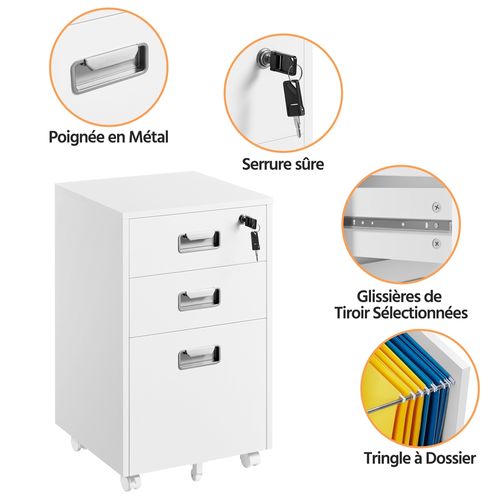 Poignée en Métal

Serrure sûre

Glissières de Tiroir Sélectionnées

Tringle à Dossier